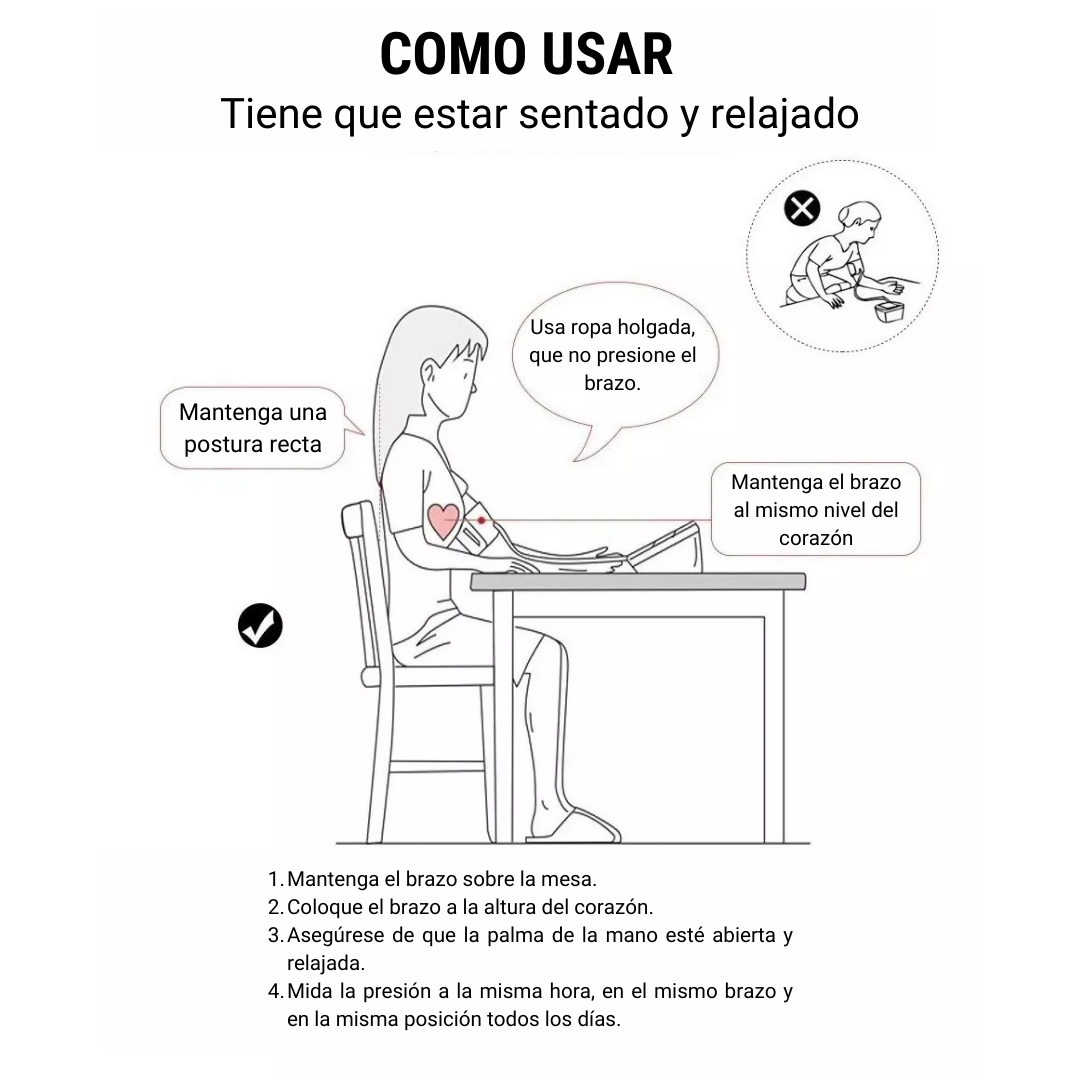 COMO USAR
Tiene que estar sentado y relajado

Usa ropa holgada, que no presione el brazo.

Mantenga una postura recta

Mantenga el brazo al mismo nivel del corazón

1. Mantenga el brazo sobre la mesa.
2. Coloque el brazo a la altura del corazón.
3. Asegúrese de que la palma de la mano esté abierta y relajada.
4. Mida la presión a la misma hora, en el mismo brazo y en la misma posición todos los días.